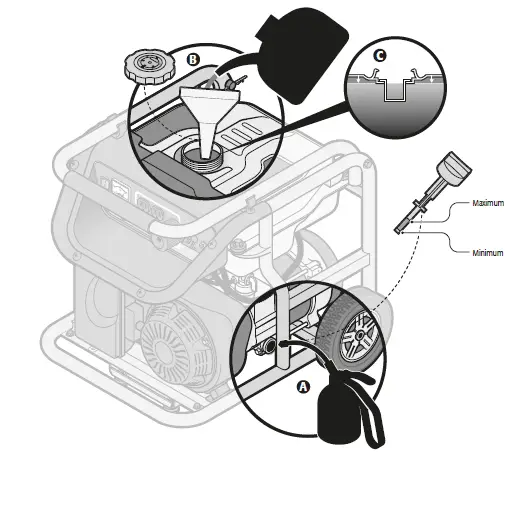 B

C

Maximum

Minimum

A