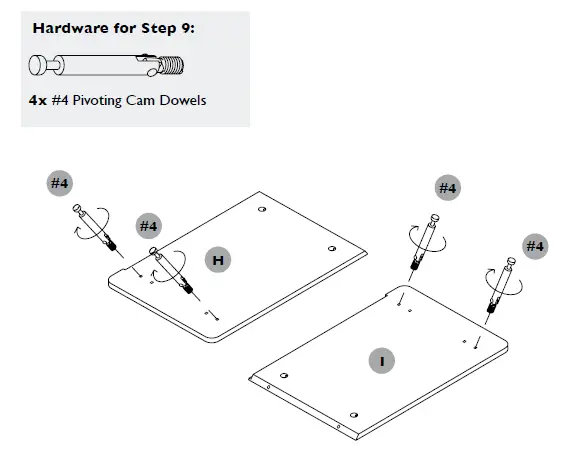 Hardware for Step 9:

4x #4 Pivoting Cam Dowels

#4

#4

H

#4

#4

I