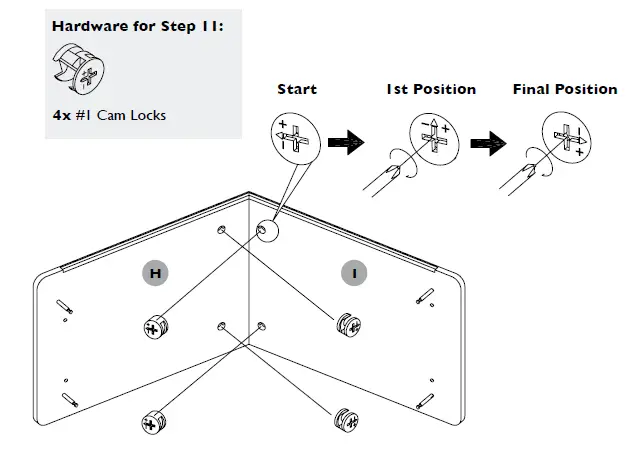 Hardware for Step 11:

4x #1 Cam Locks

Start

1st Position

Final Position

H

I