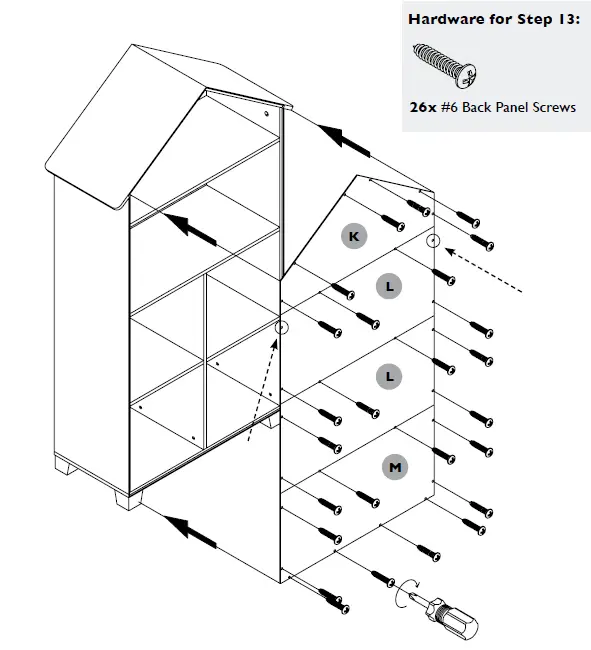 Hardware for Step 13:

26x #6 Back Panel Screws

K

L

L

M