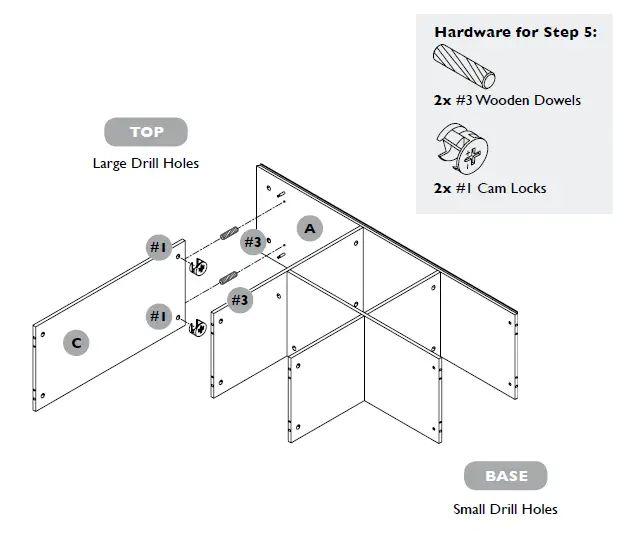 Hardware for Step 5:

2x #3 Wooden Dowels

2x #1 Cam Locks

TOP

Large Drill Holes

A

#1

#3

#3

#1

C

BASE

Small Drill Holes