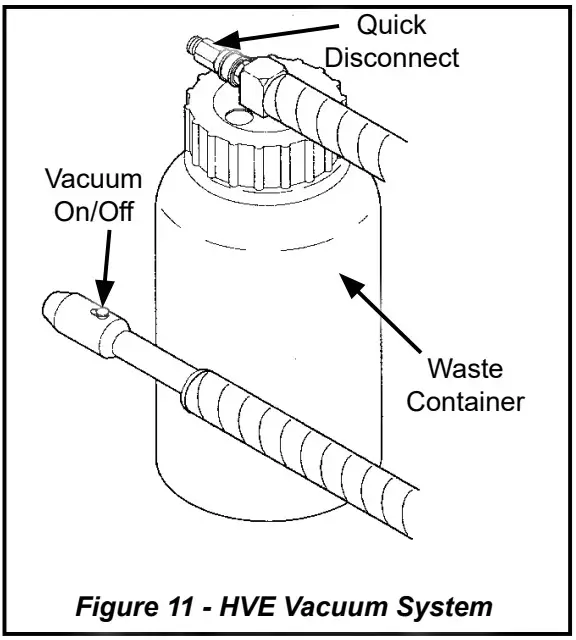 Quick
Disconnect

Vacuum
On/Off

Waste
Container

Figure 11 - HVE Vacuum System