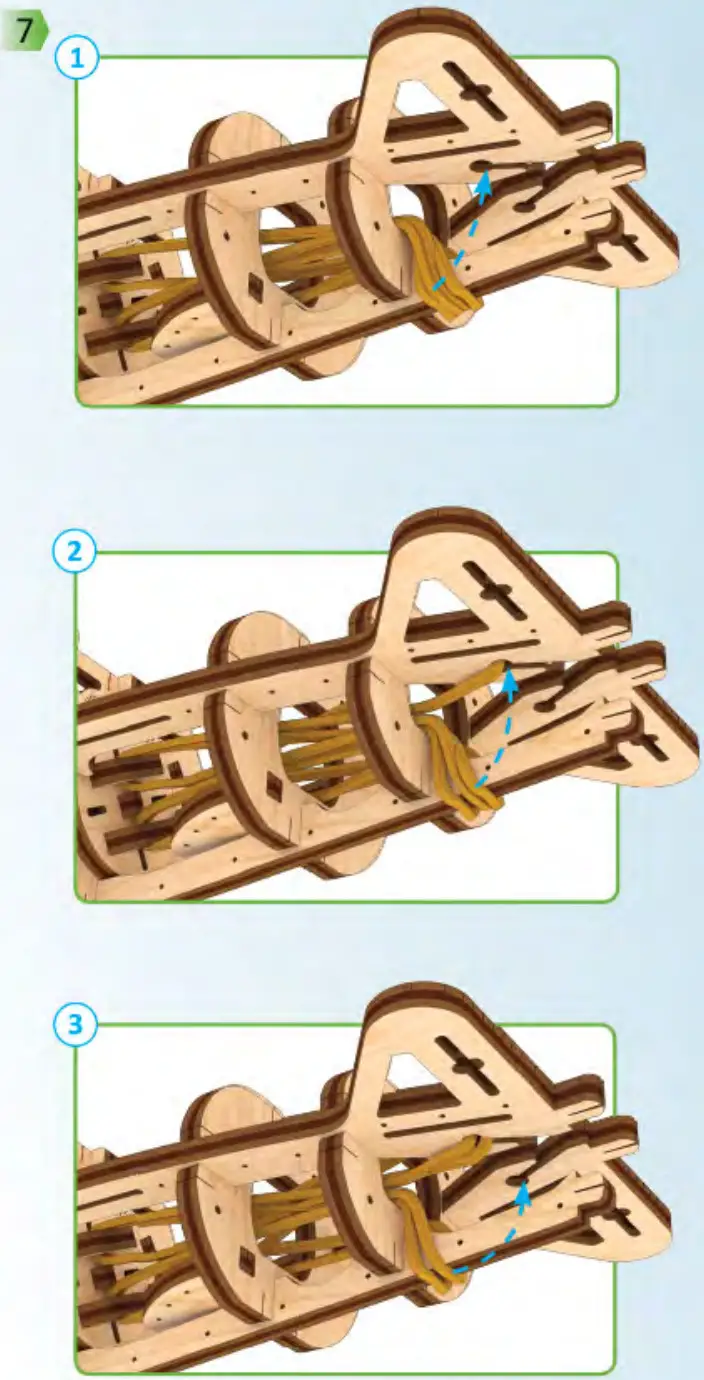 7

1

2

3