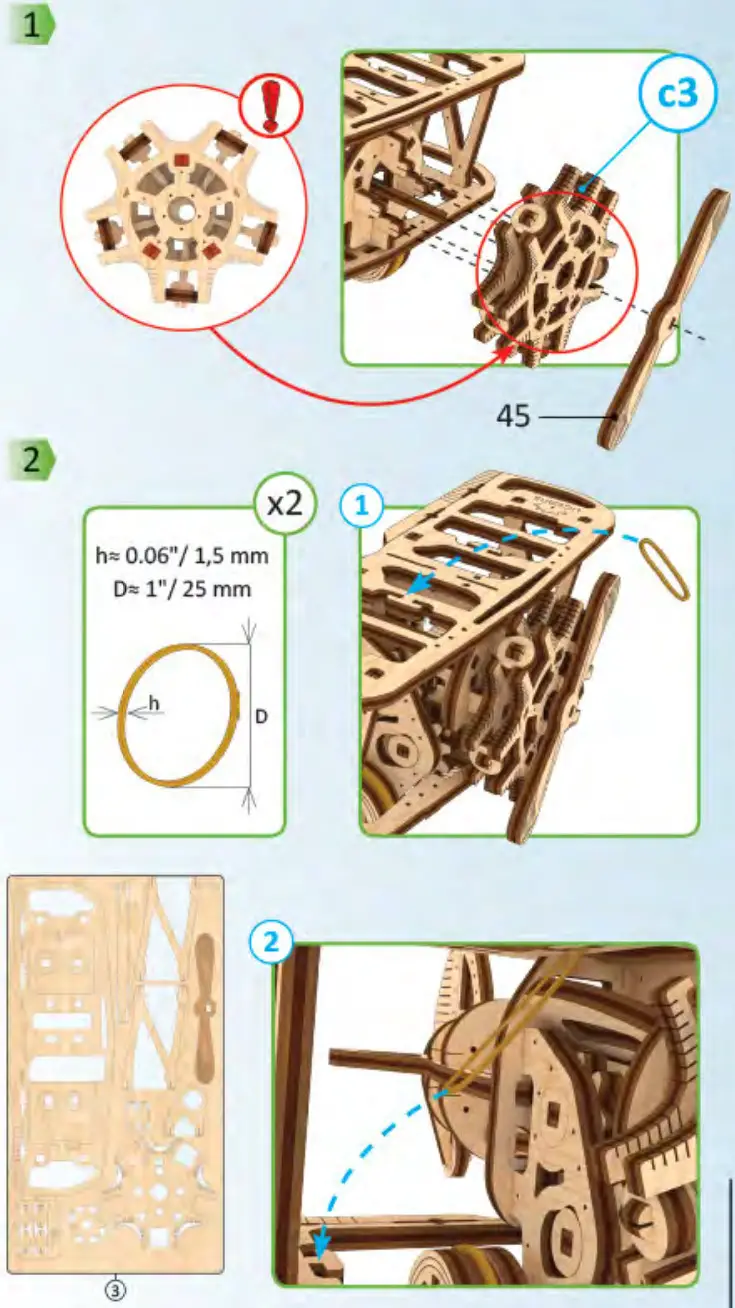 1

!

c3

45

2

x2

h≈ 0.06"/ 1,5 mm
D≈ 1"/ 25 mm

h

D

1

2

③