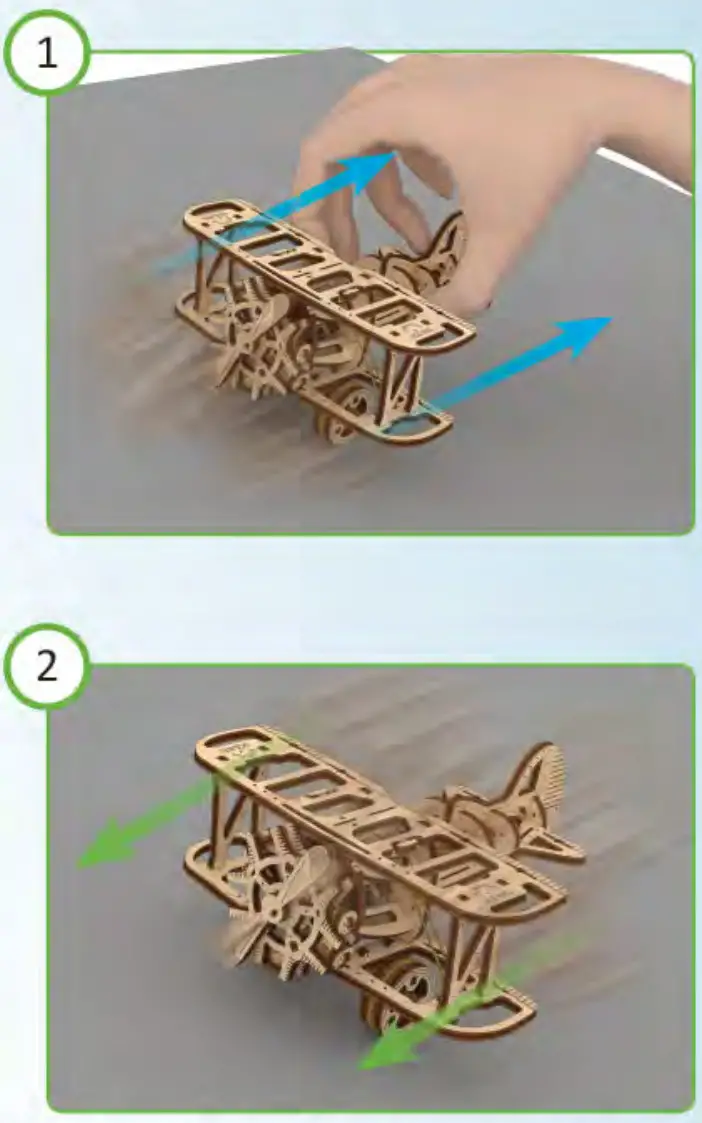 1

2