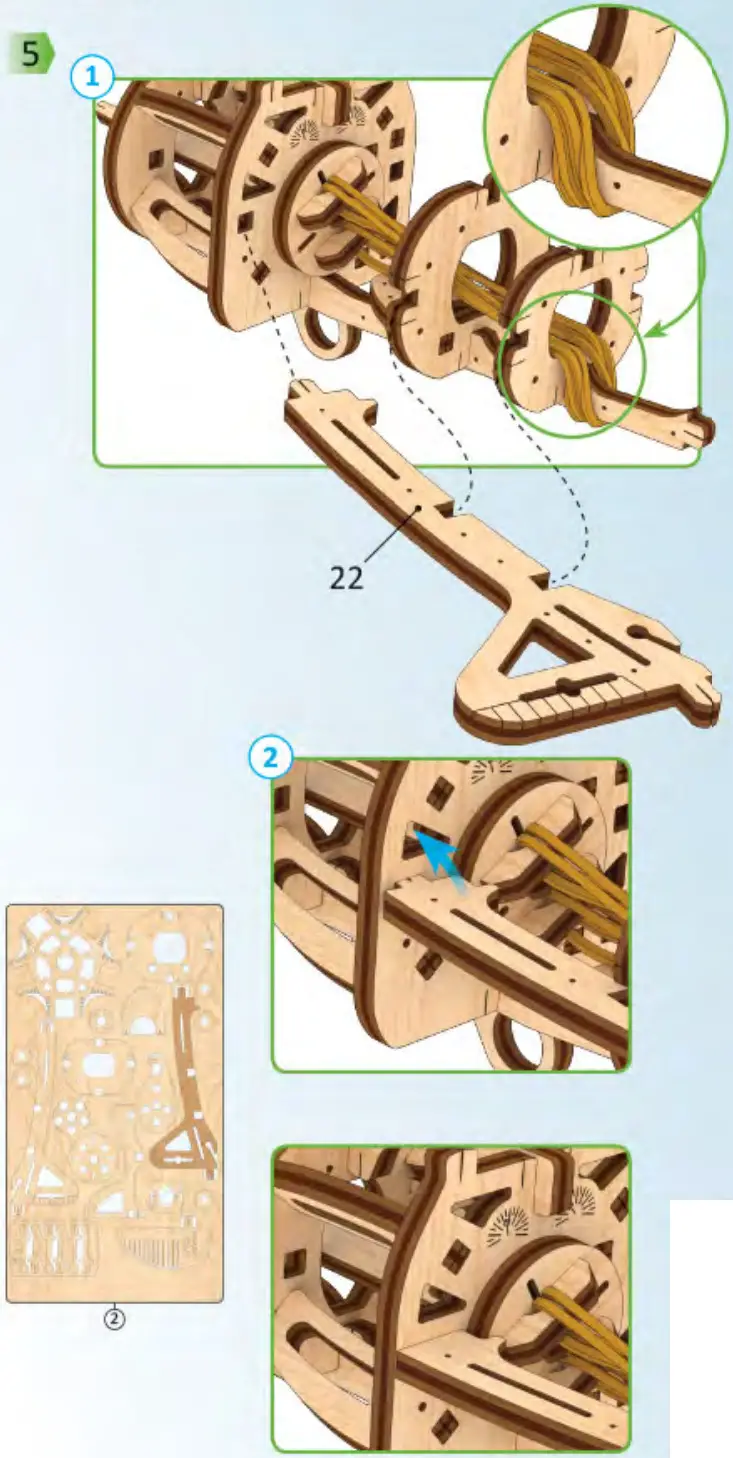 5

1

22

2

②