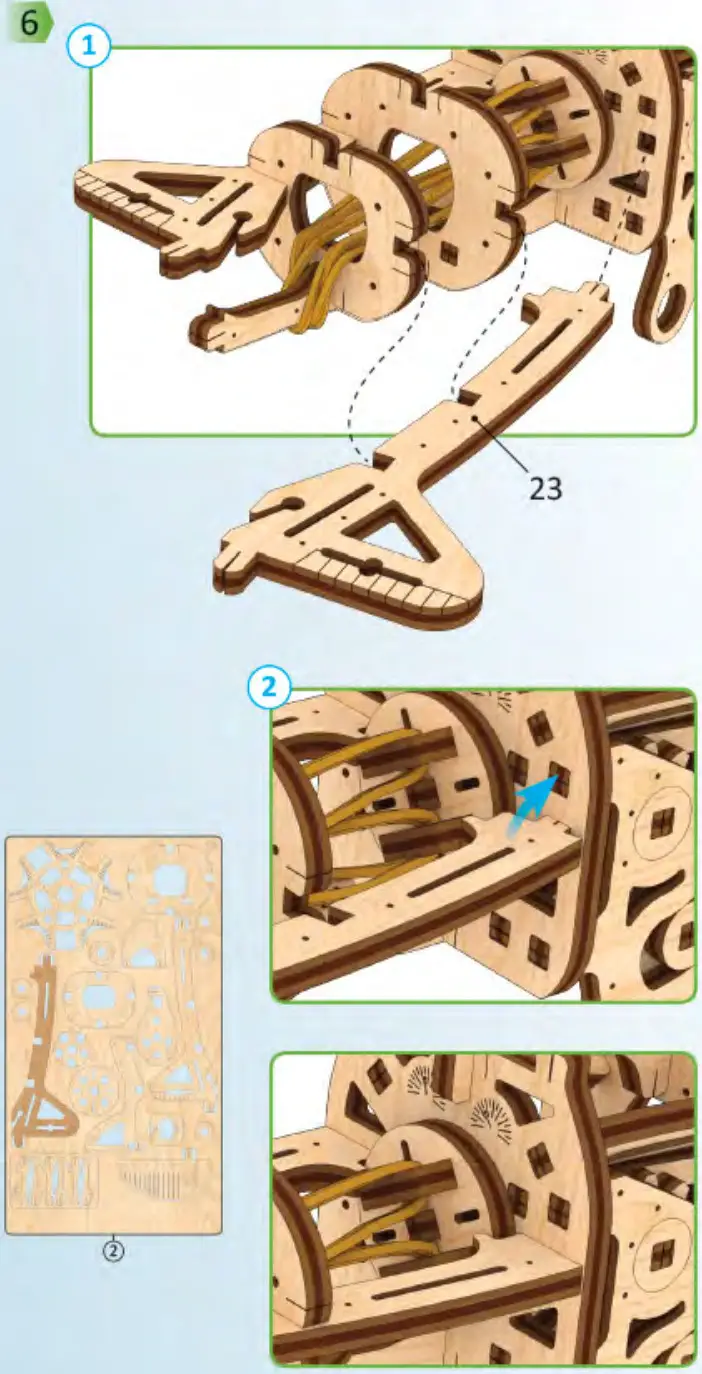 6
1
23
2
②