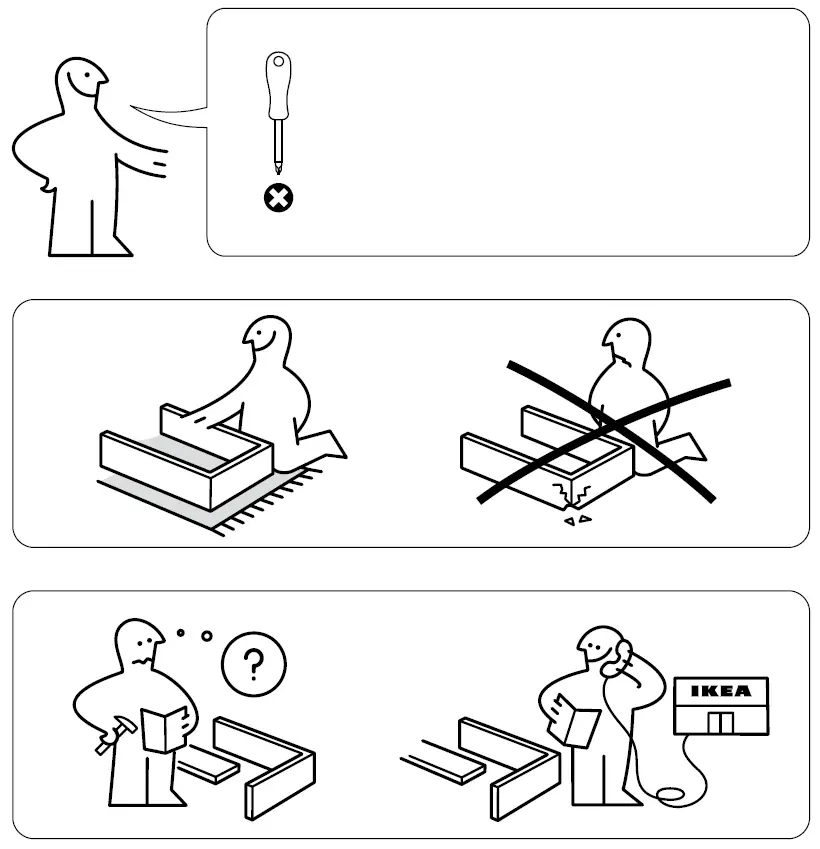 ?

IKEA