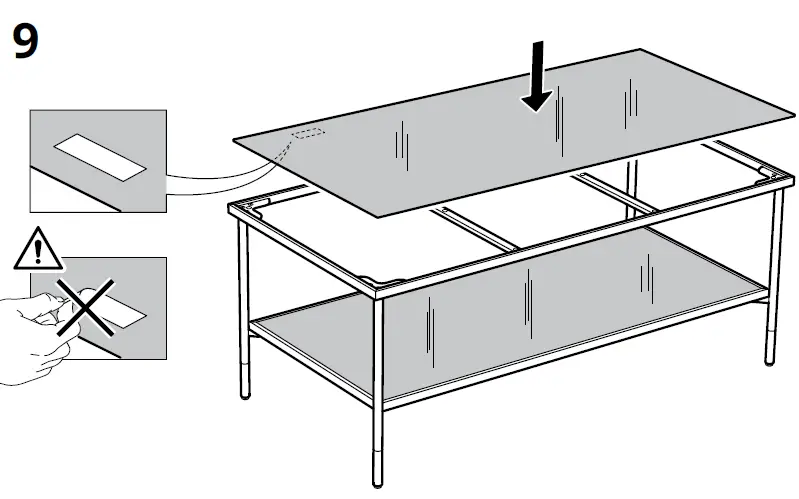 9