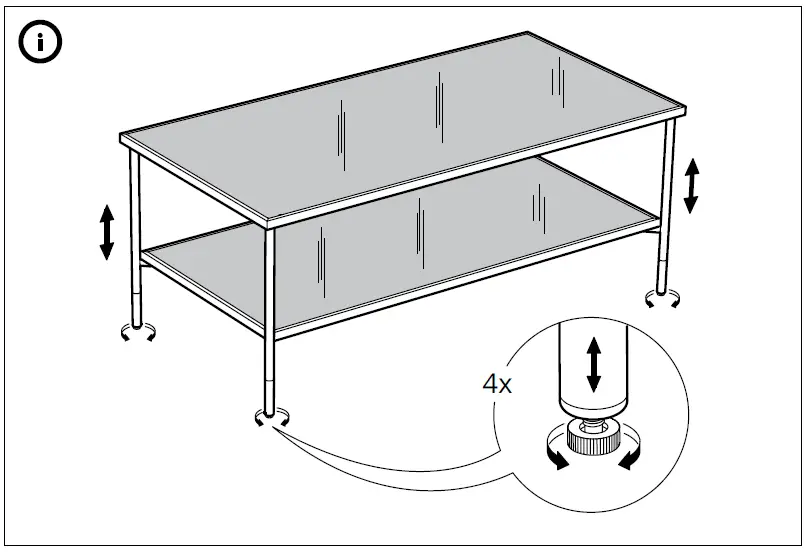 i

4x