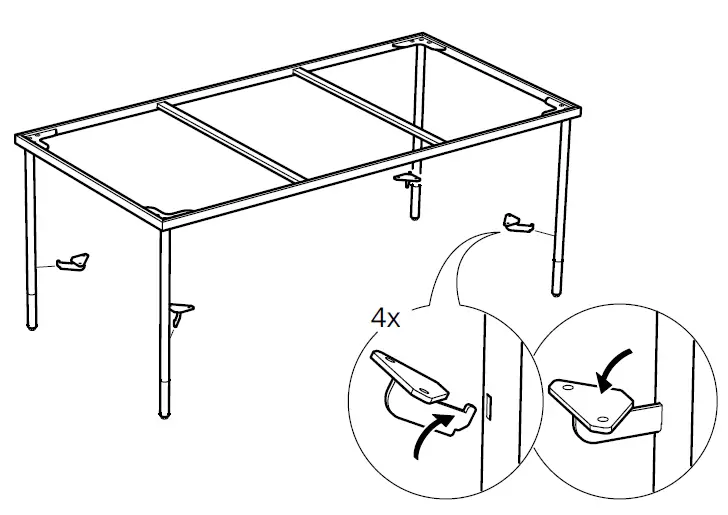 4x