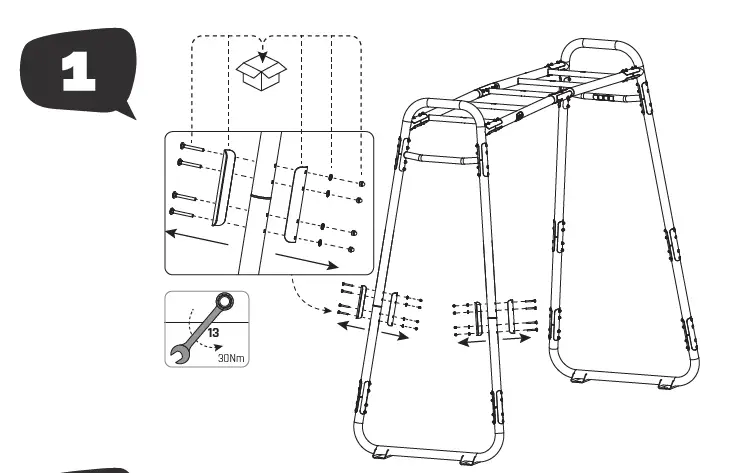 1

13

30Nm