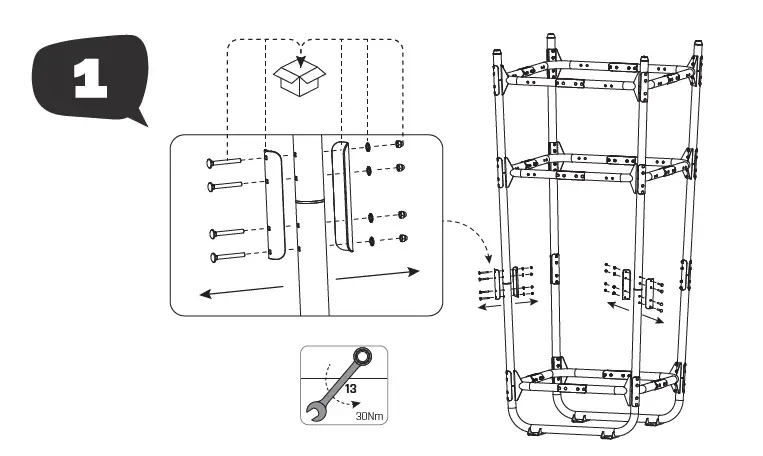 1

13

30Nm