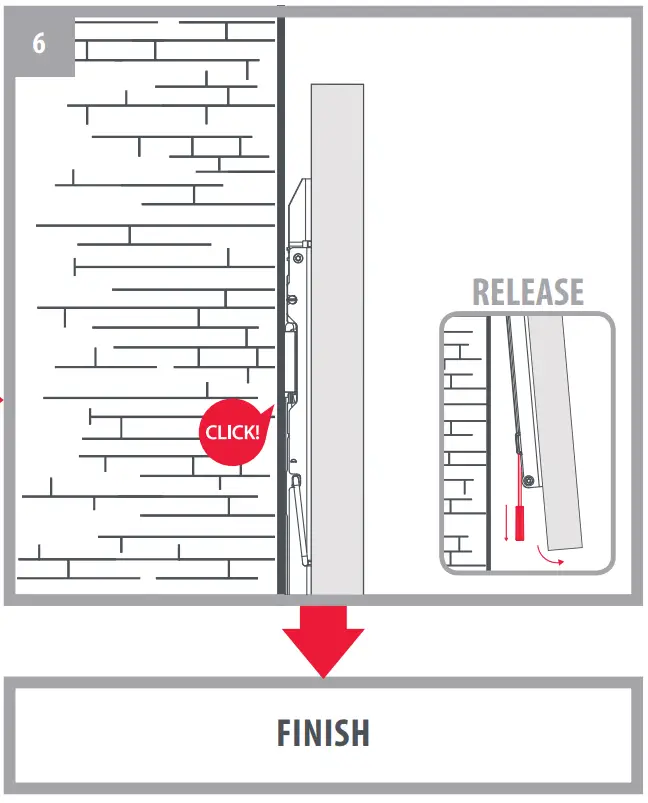 6

CLICK!

RELEASE

FINISH