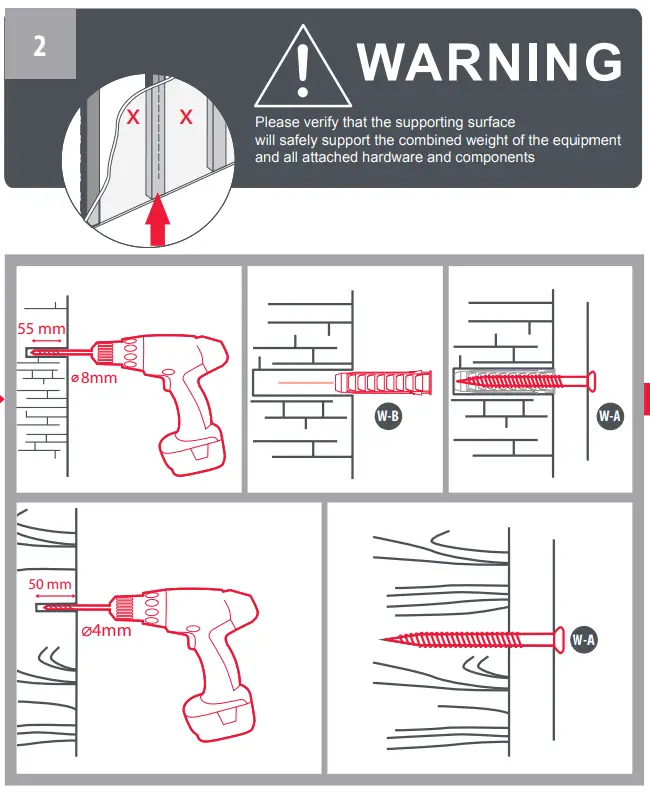 2

X X

WARNING

Please verify that the supporting surface will safely support the combined weight of the equipment and all attached hardware and components

55 mm

ø8mm

W-B

W-A

50 mm

ø4mm

W-A