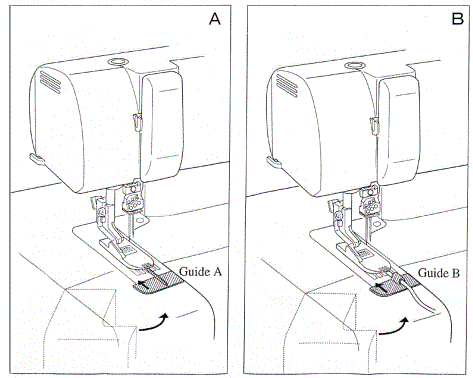 A

Guide A

B

Guide B