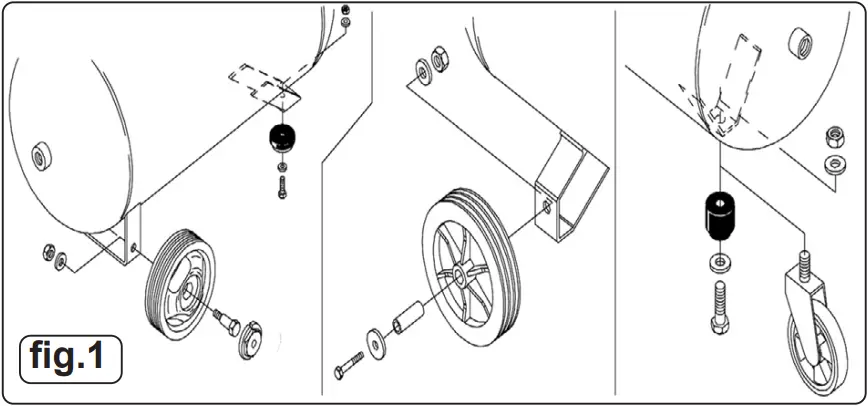 fig.1