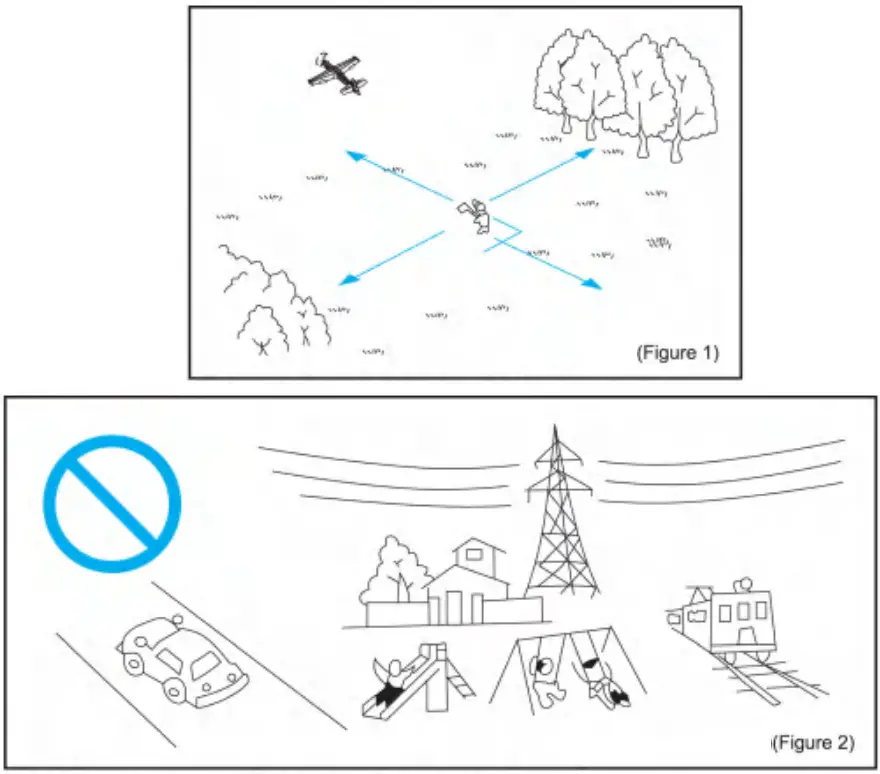 (Figure 1)

(Figure 2)