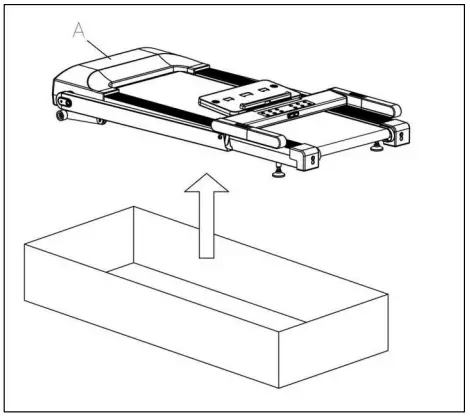 A