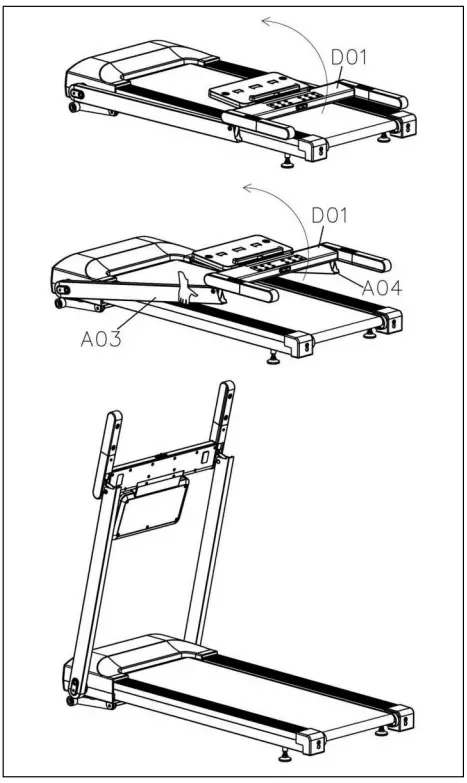 D01

D01
A04
A03