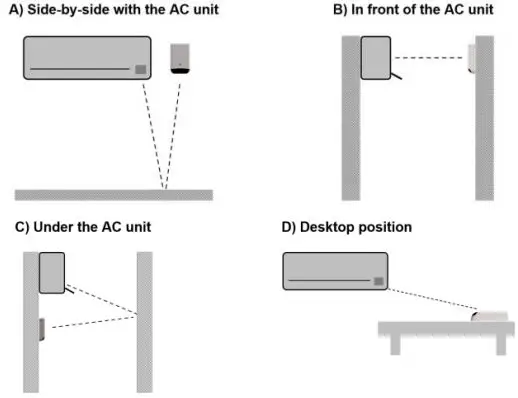 A) Side-by-side with the AC unit

B) In front of the AC unit

C) Under the AC unit

D) Desktop position