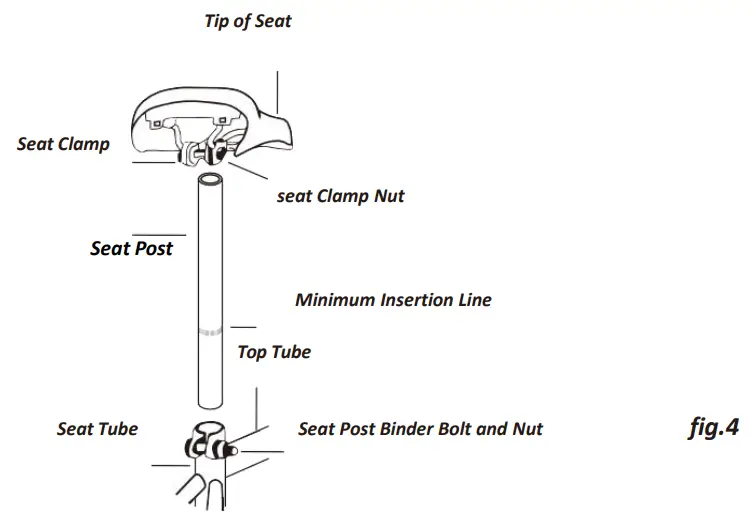 Tip of Seat

Seat Clamp

seat Clamp Nut

Seat Post

Minimum Insertion Line

Top Tube

Seat Tube

Seat Post Binder Bolt and Nut

fig.4