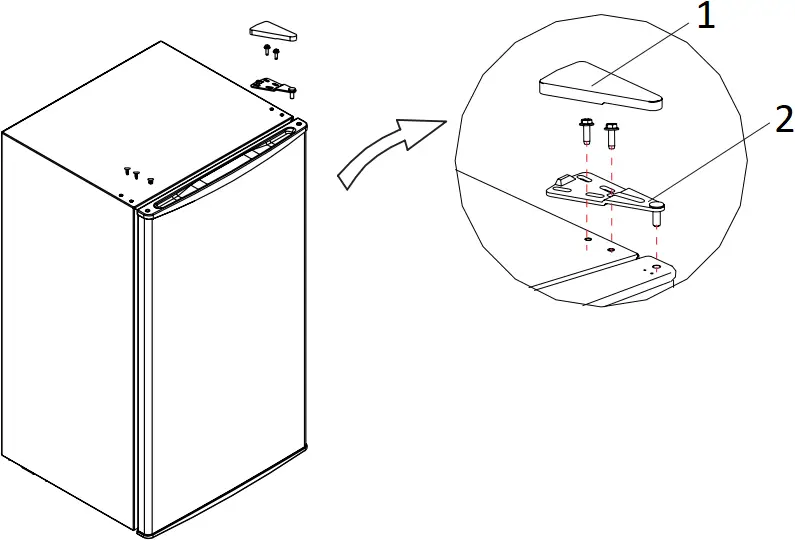 1
2