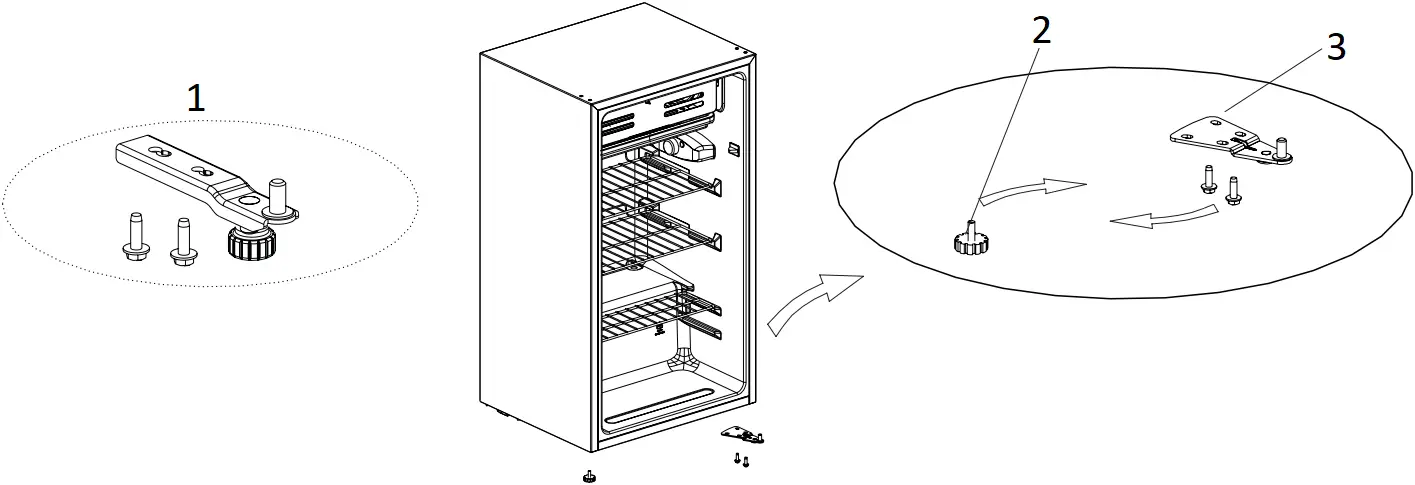 1

2

3