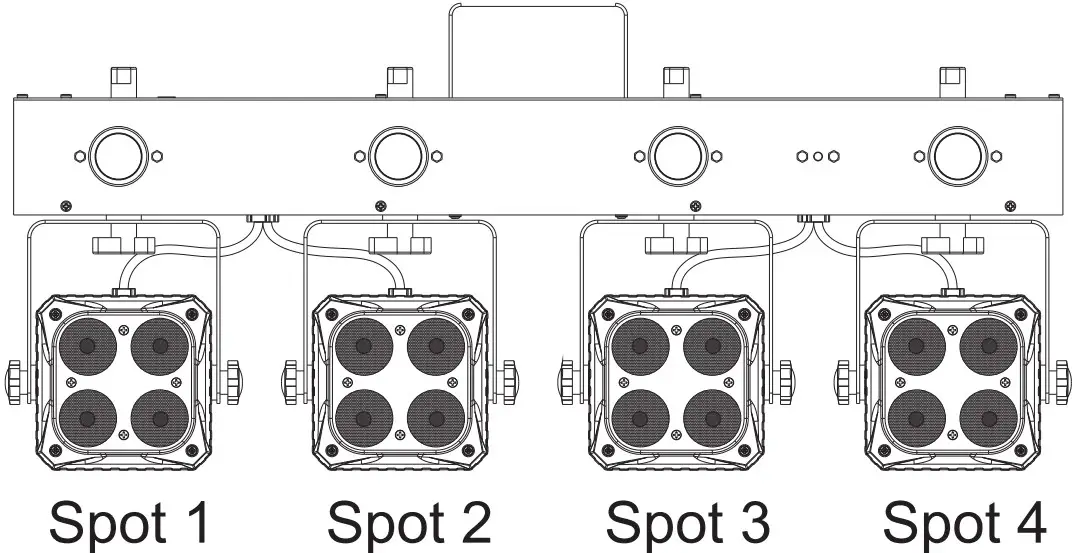 Spot 1 Spot 2 Spot 3 Spot 4