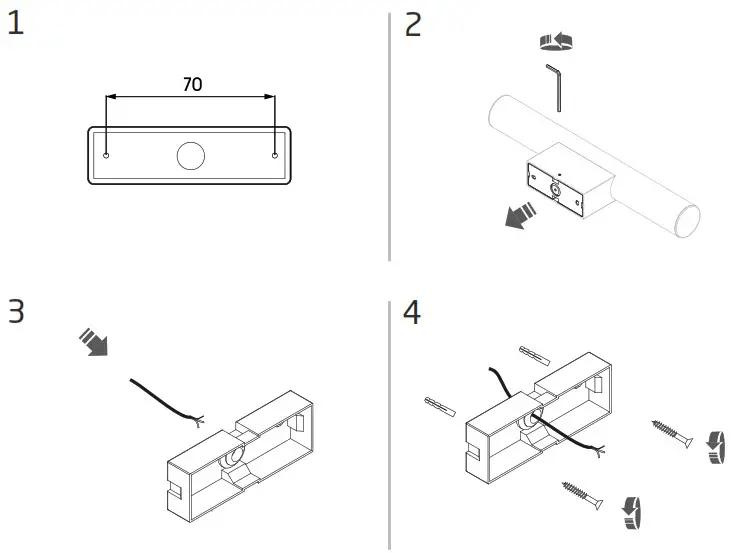 1

70

2

3

4