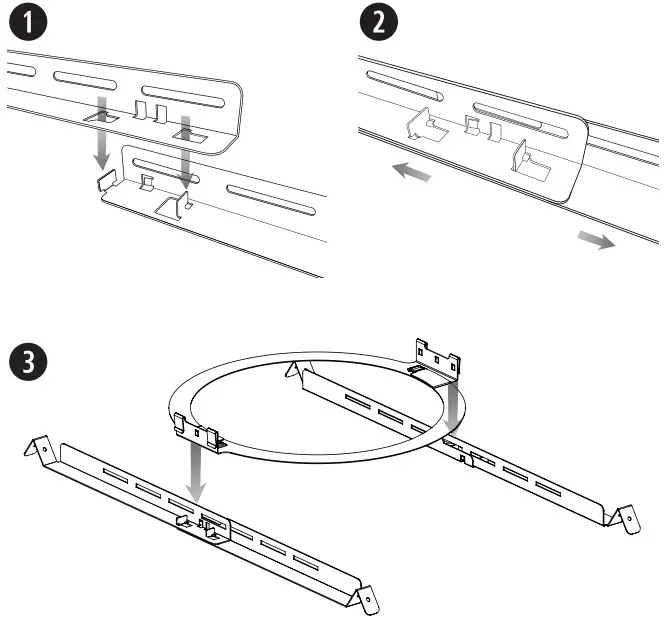 1

2

3