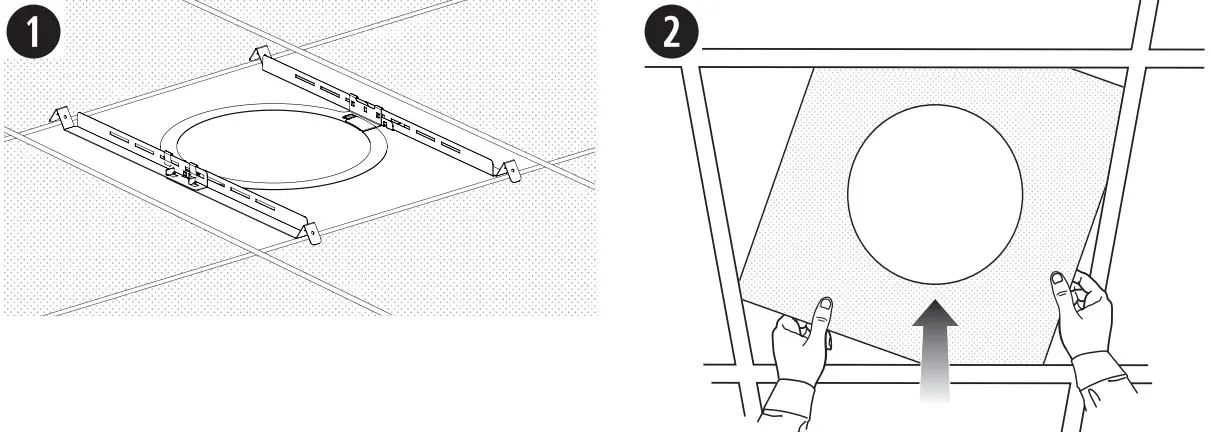 1

2