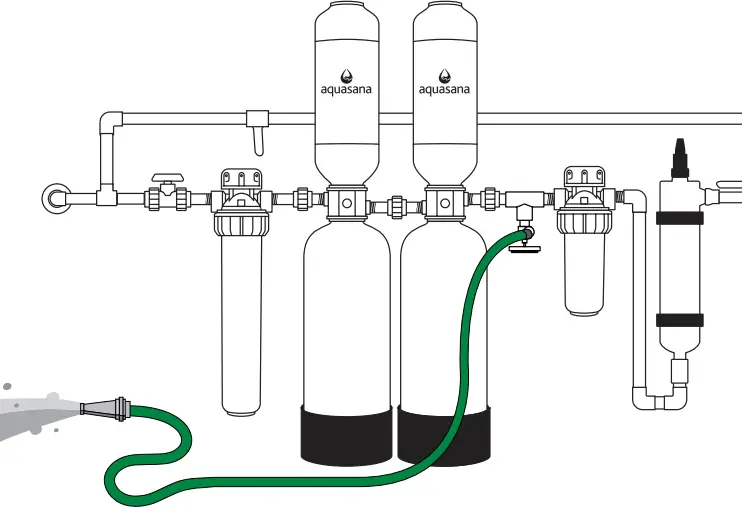 aquasana
aquasana