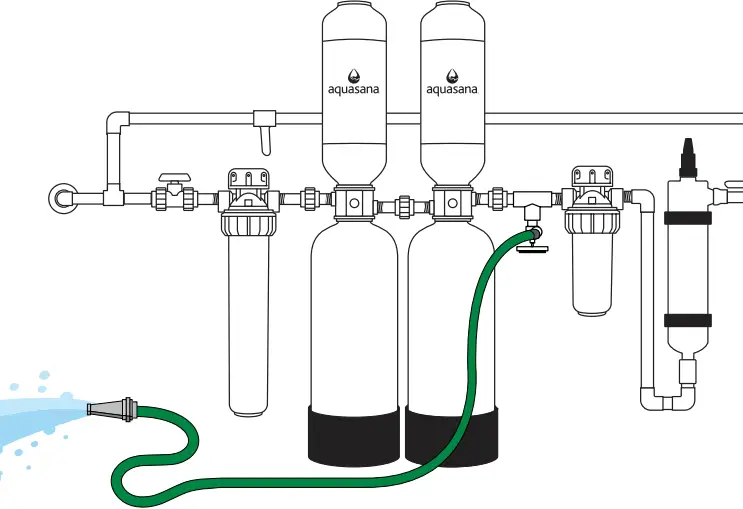 aquasana
aquasana