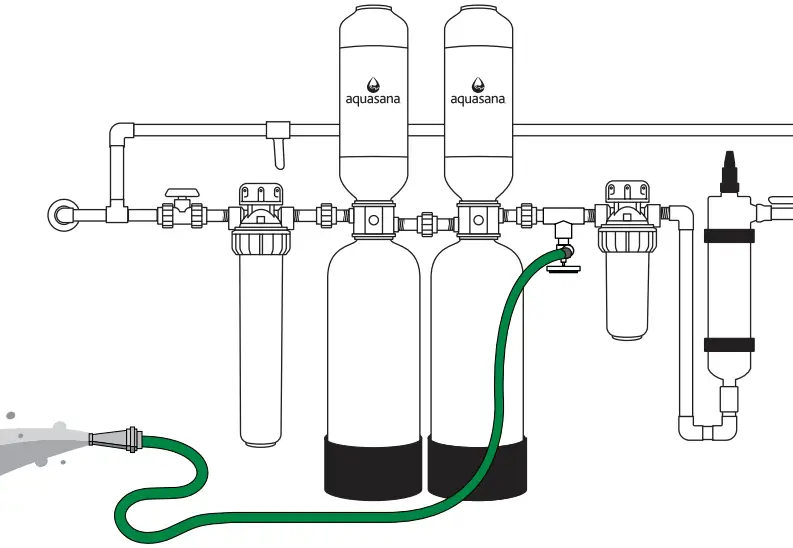 aquasana

aquasana