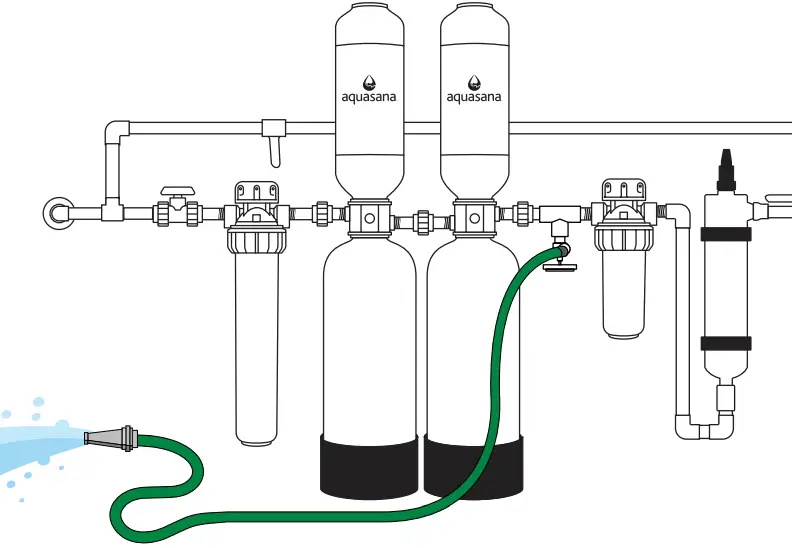 aquasana

aquasana