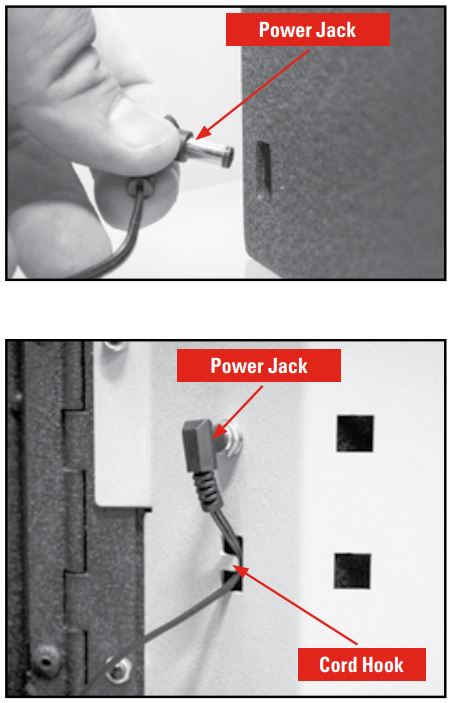 Power Jack

Power Jack

Cord Hook