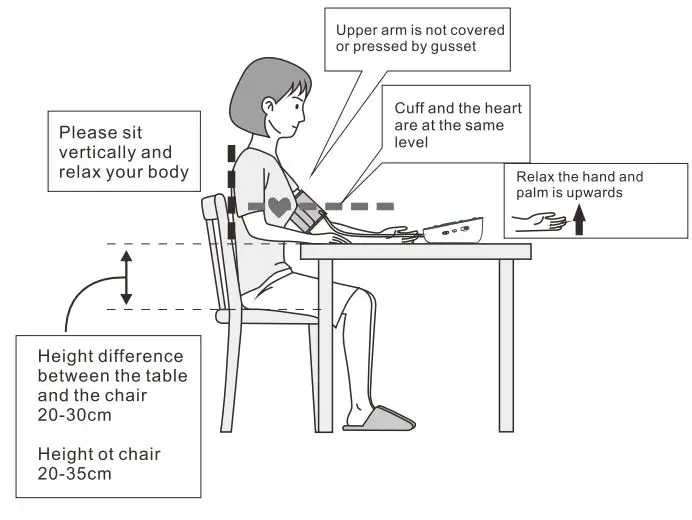 Upper arm is not covered or pressed by gusset

Cuff and the heart are at the same level

Please sit vertically and relax your body

Relax the hand and palm is upwards

Height difference between the table and the chair 20-30cm

Height ot chair 20-35cm