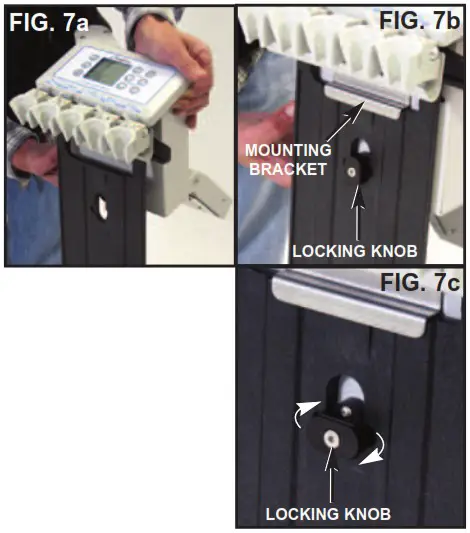 FIG. 7a

FIG. 7b

MOUNTING BRACKET

LOCKING KNOB

FIG. 7c

LOCKING KNOB