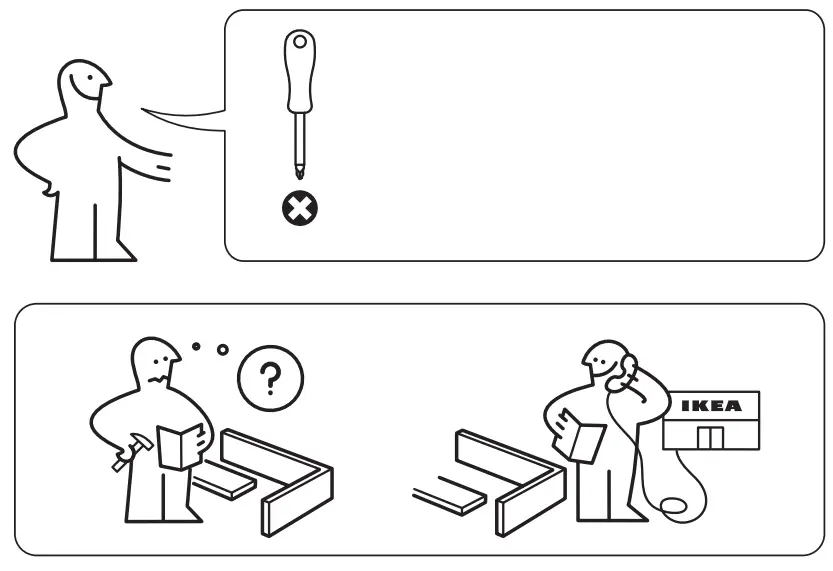 ?

IKEA