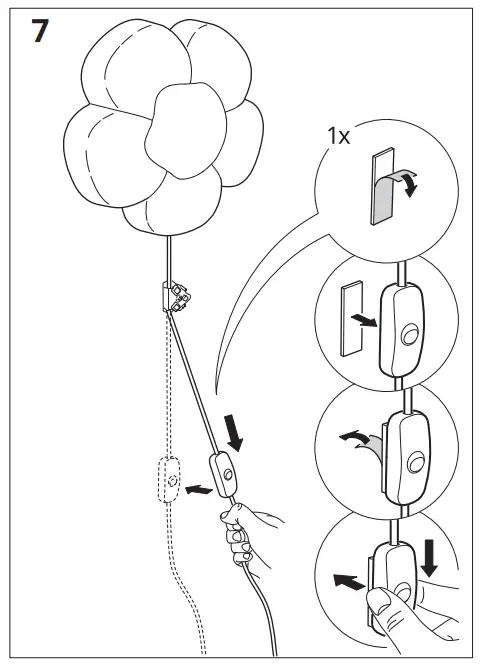 7

1x