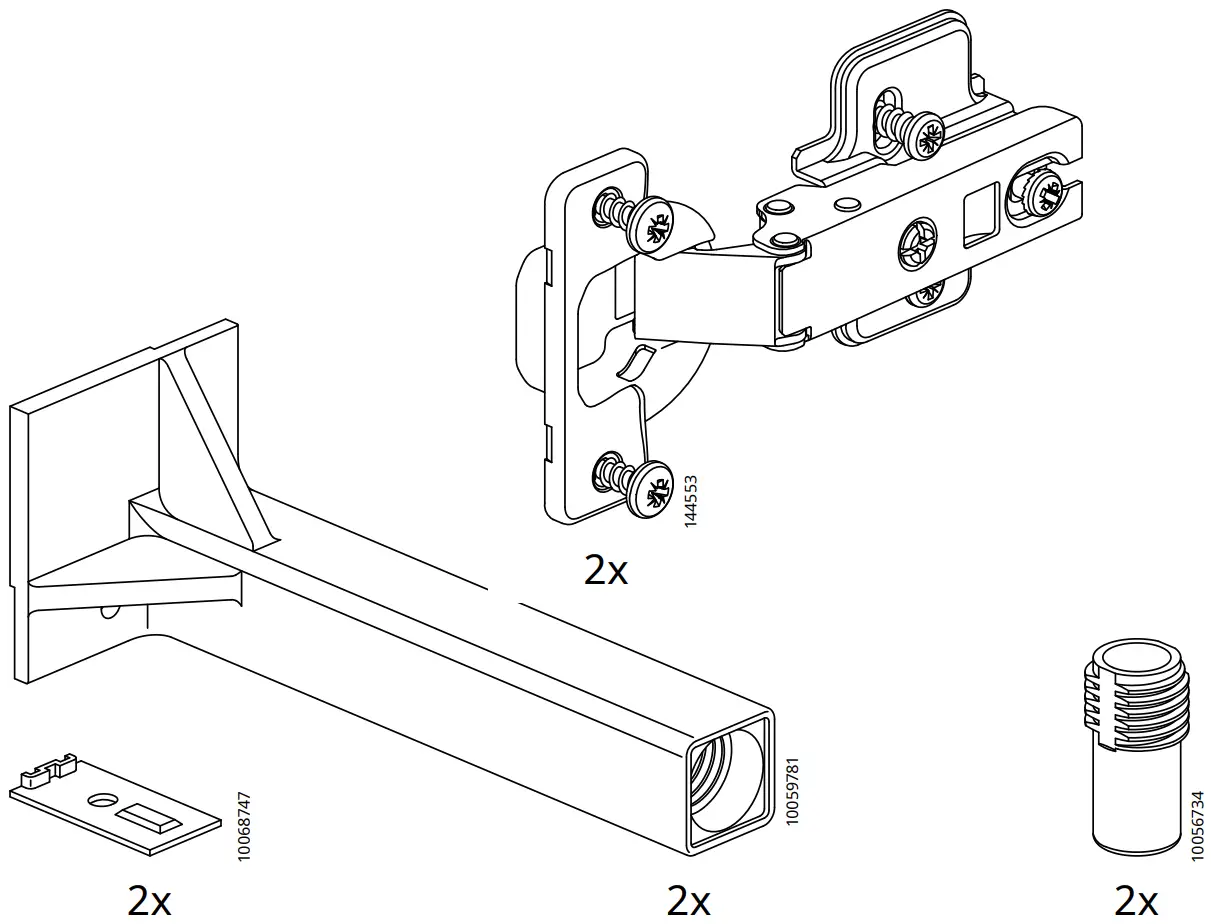 144553

2x

10068747

2x

10059781

2x

10056734

2x