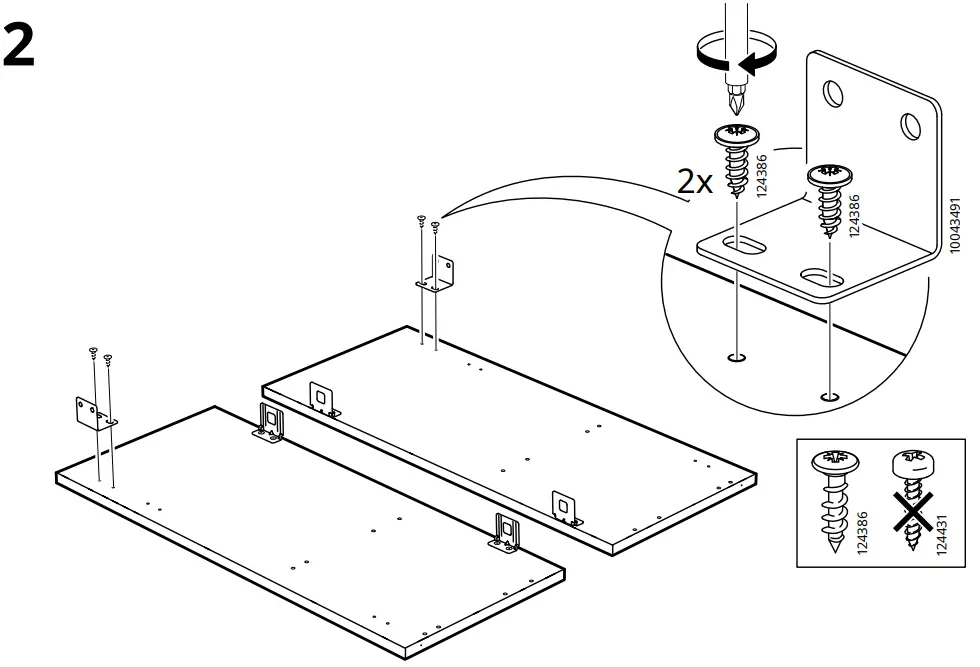 2

2x

124386

124386

10043491

124386

124431