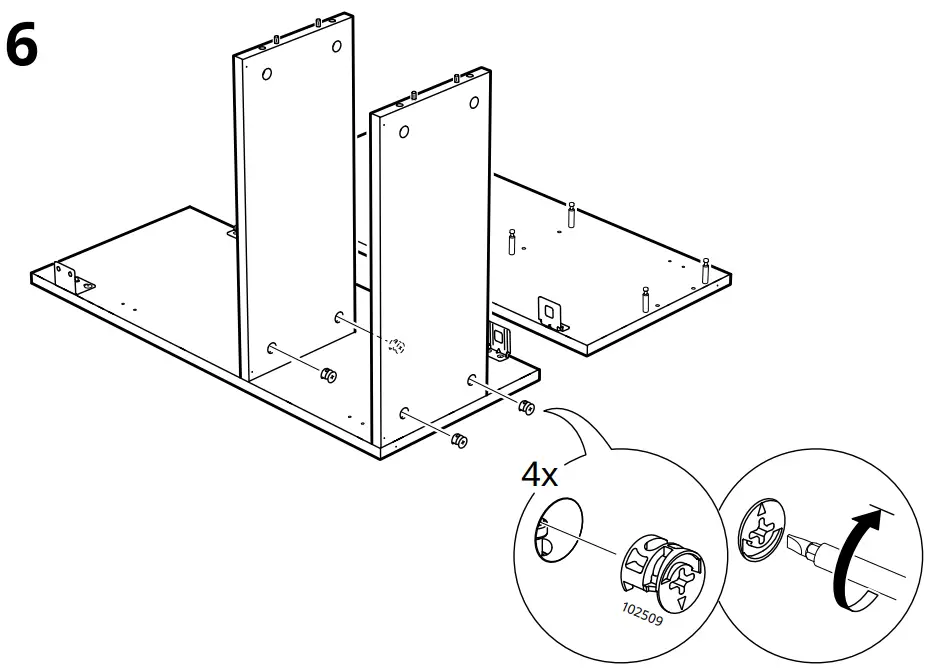 6

4x

102509