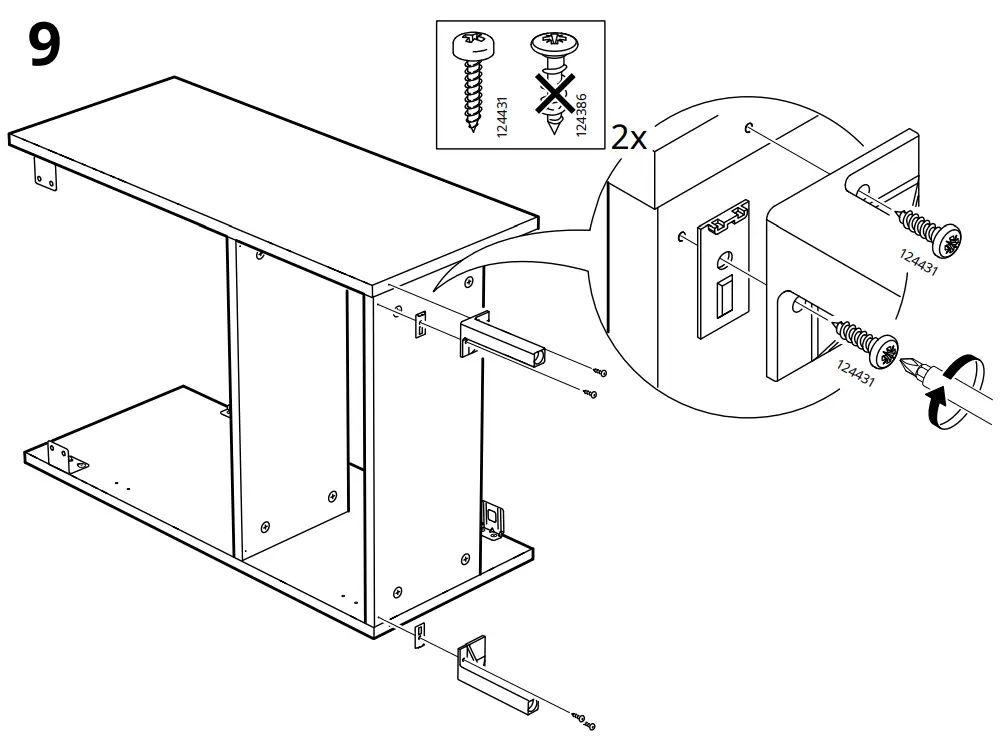 9

124431

124386

2x

124431

124431