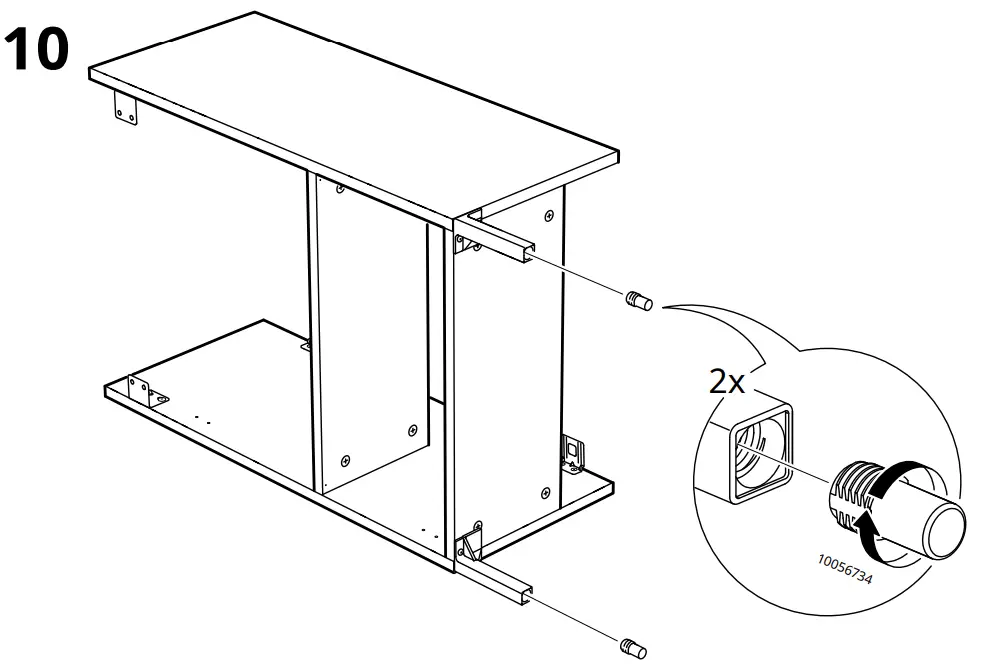 10

2x

10056734