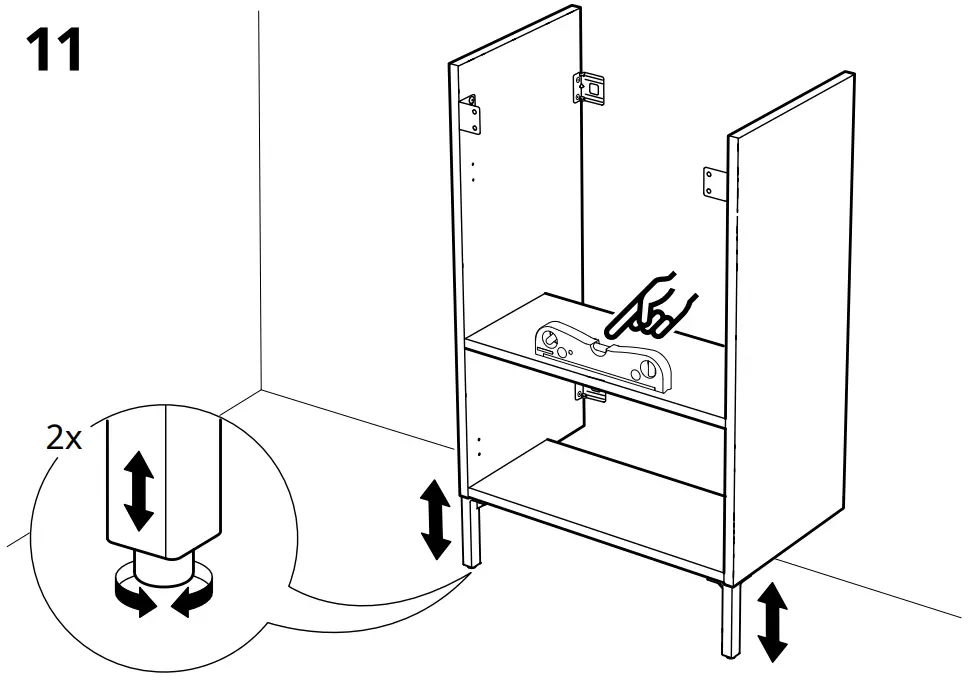 11

2x