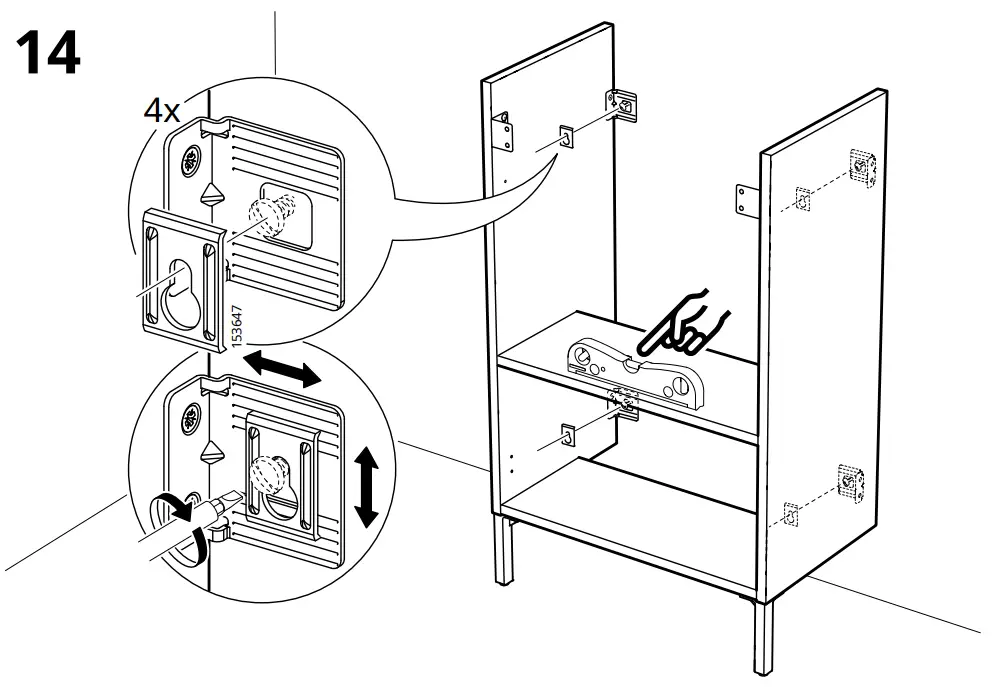 14

4x

153647