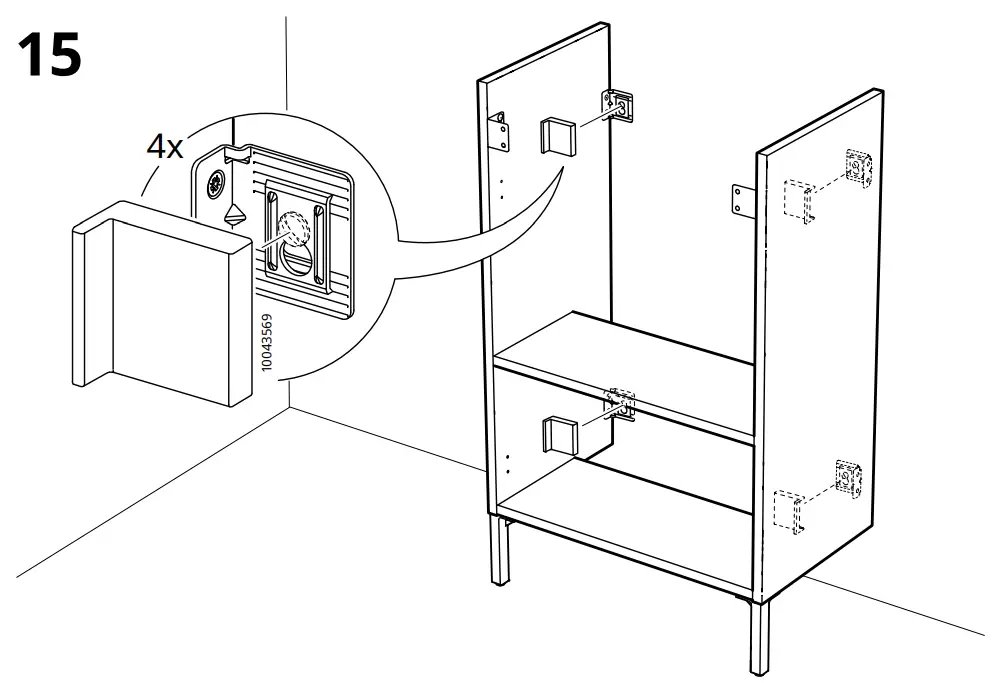 15

4x

10043569