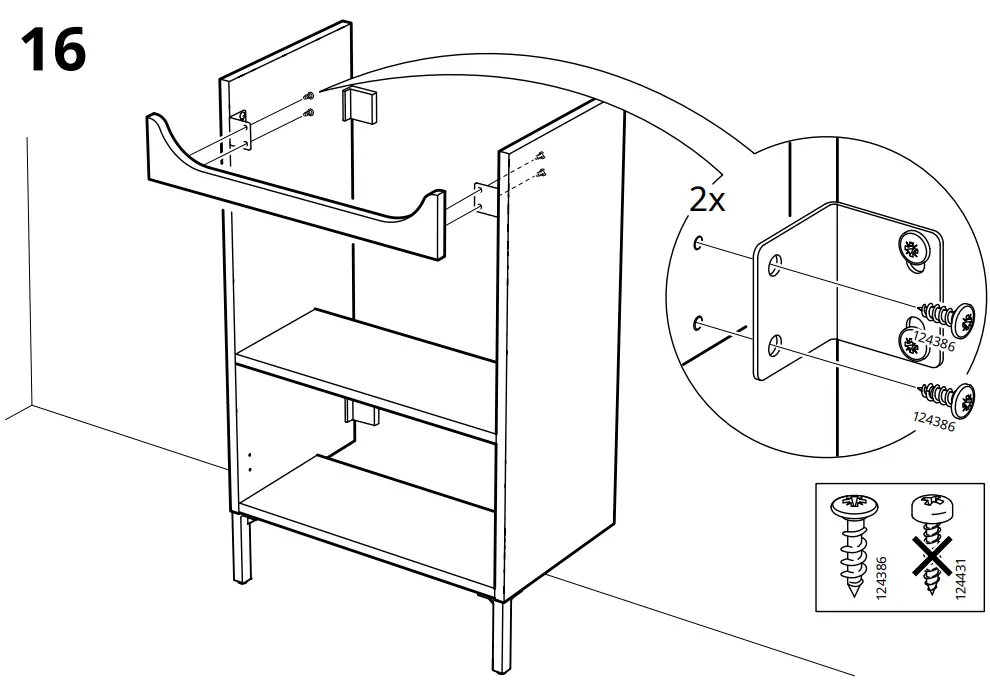 16

2x

124386

124386

124386

124431